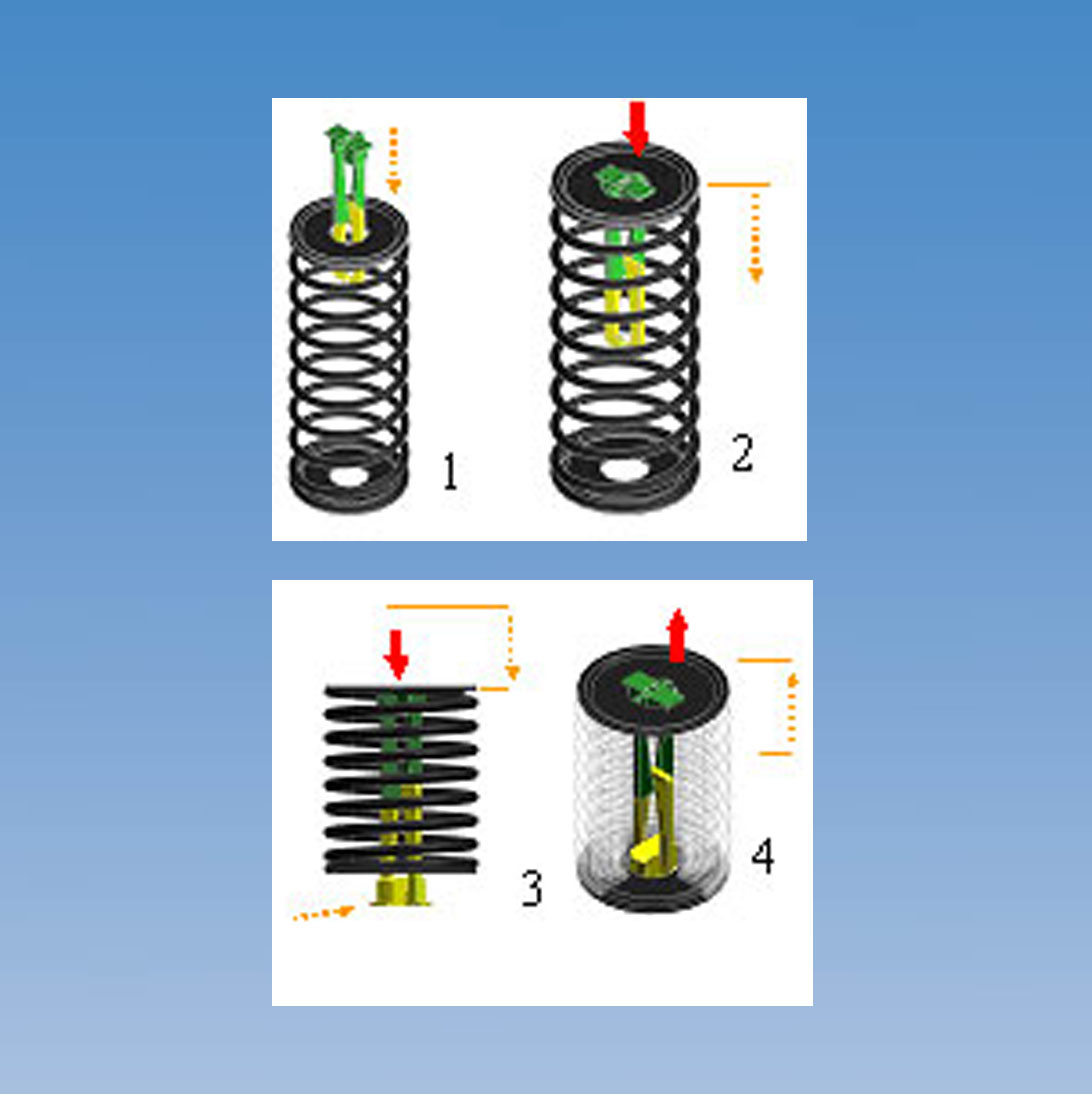 1

2

3

4